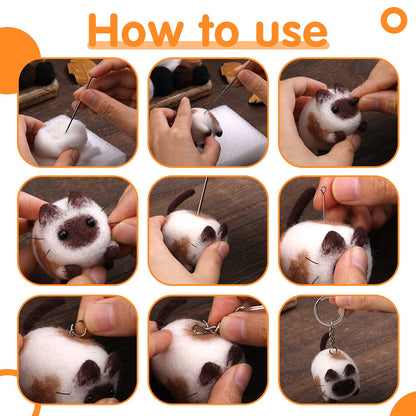 How to use